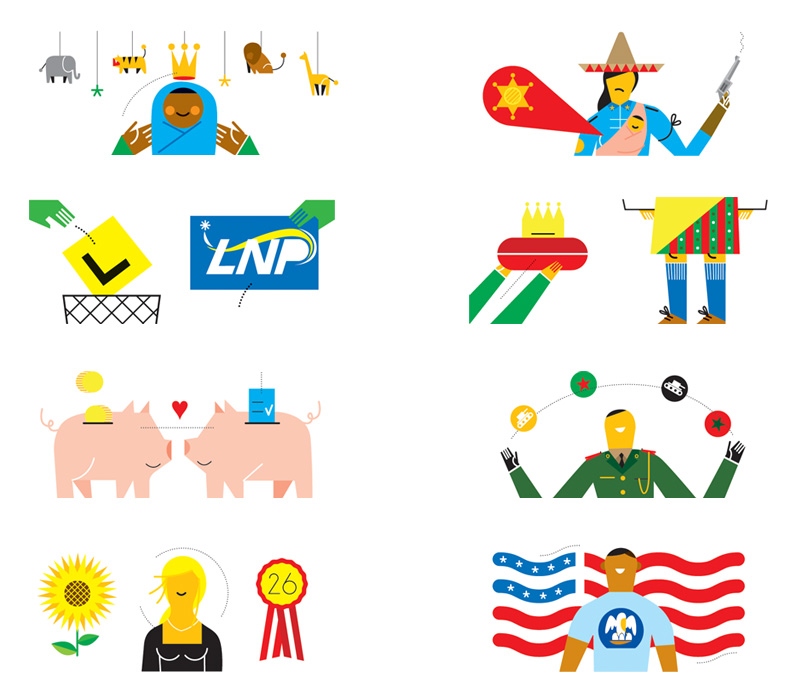 LNP

26