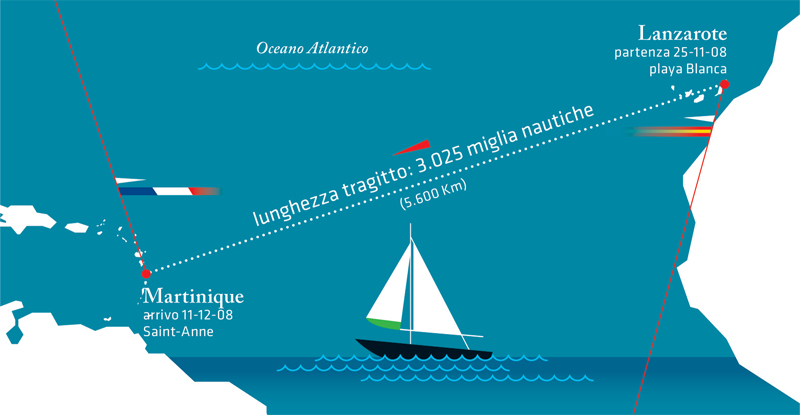 Oceano Atlantico

Lanzarote
partenza 25-11-08
playa Blanca

lunghezza tragitto: 3.025 miglia nautiche
(5.600 Km)

Martinique
arrivo 11-12-08
Saint-Anne