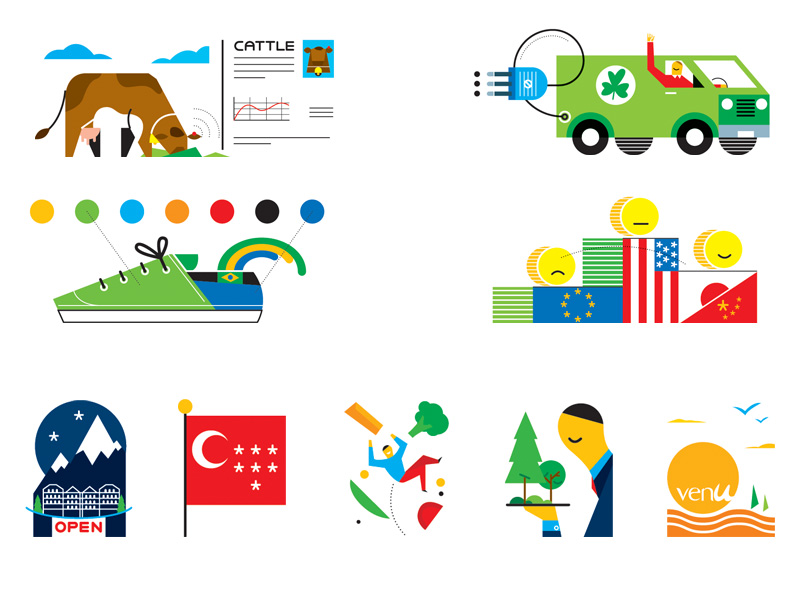 CATTLE

OPEN

venu